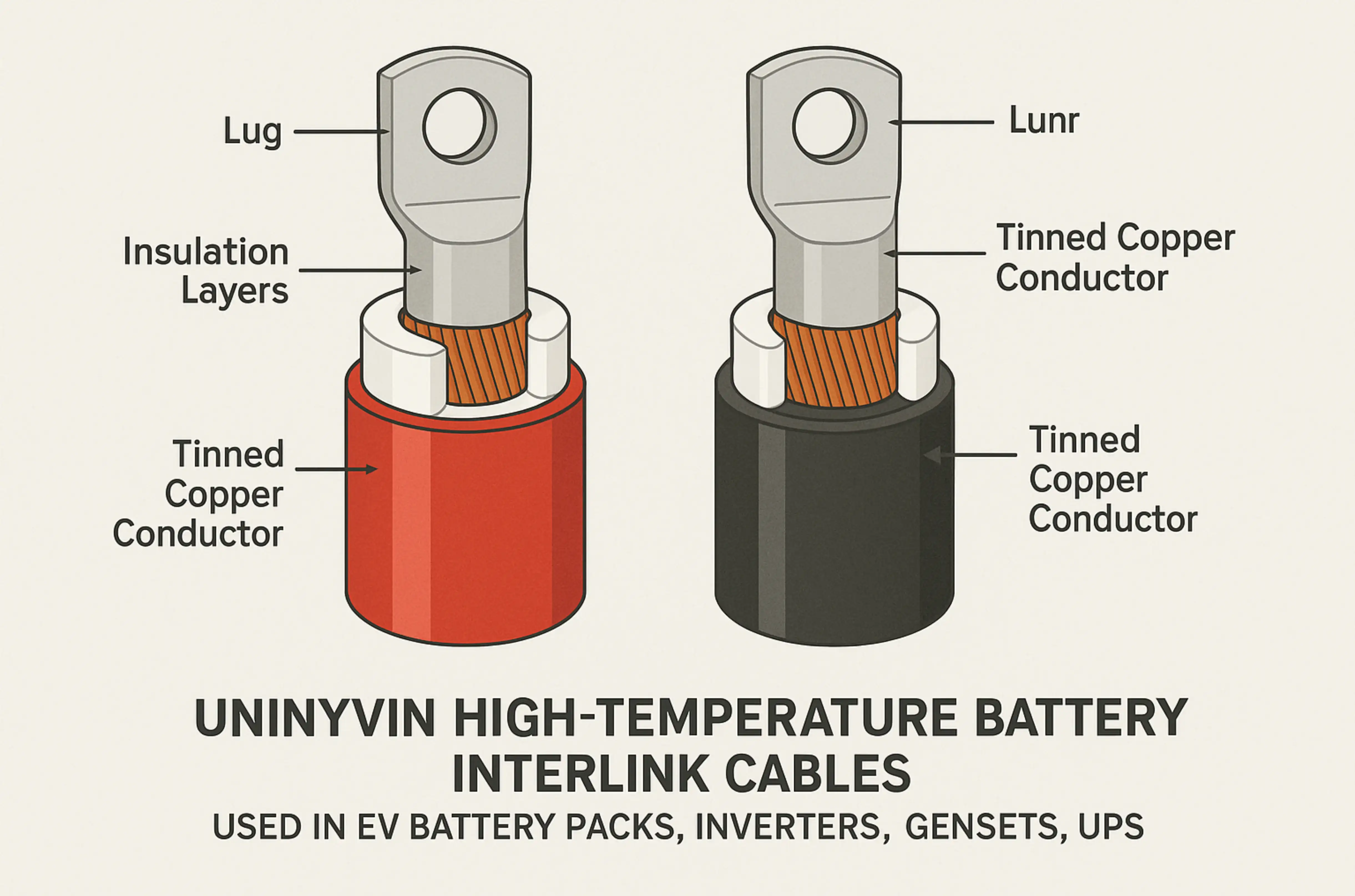 Lug

Insulation Layers

Tinned Copper Conductor

Lunr

Tinned Copper Conductor

Tinned Copper Conductor

UNINYVIN HIGH-TEMPERATURE BATTERY INTERLINK CABLES

USED IN EV BATTERY PACKS, INVERTERS, GENSETS, UPS